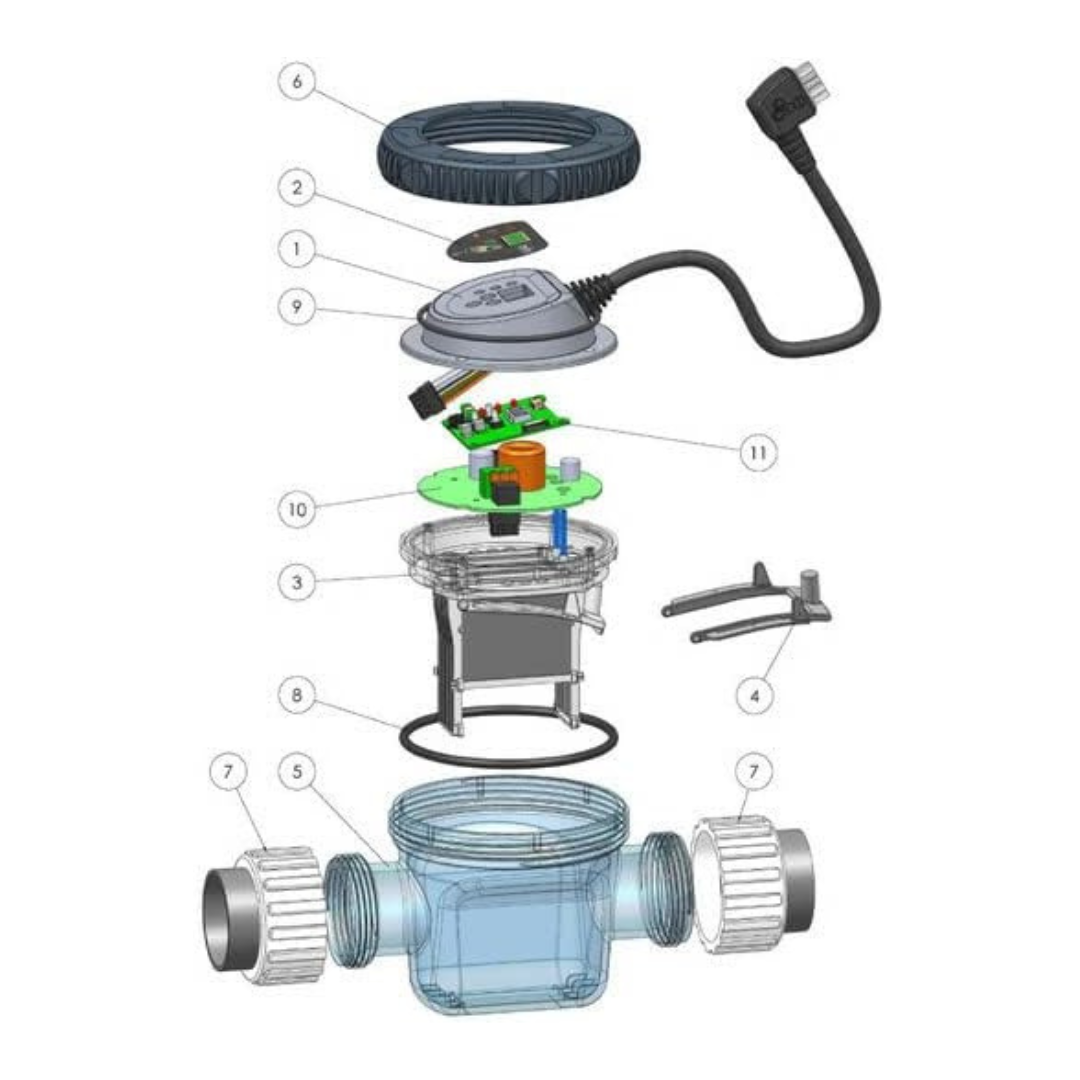 6
2
1
9
11
10
3
4
8
7
5
7